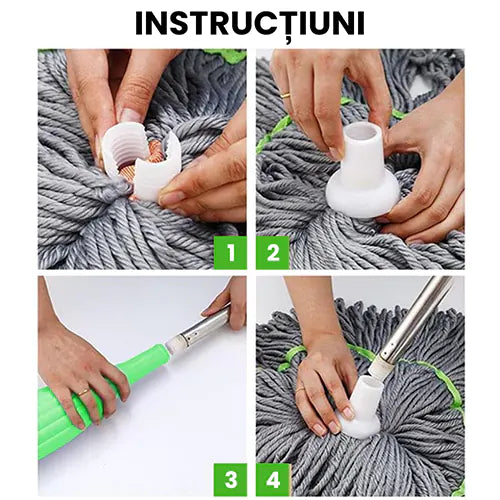 INSTRUCȚIUNI

1

2

3

4