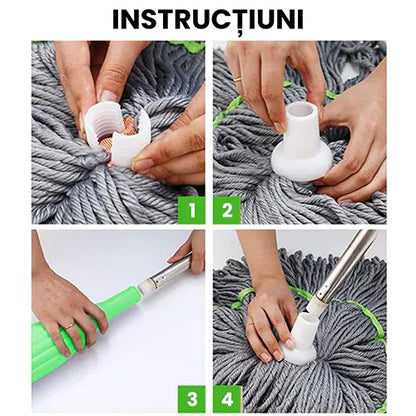 INSTRUCȚIUNI

1

2

3

4